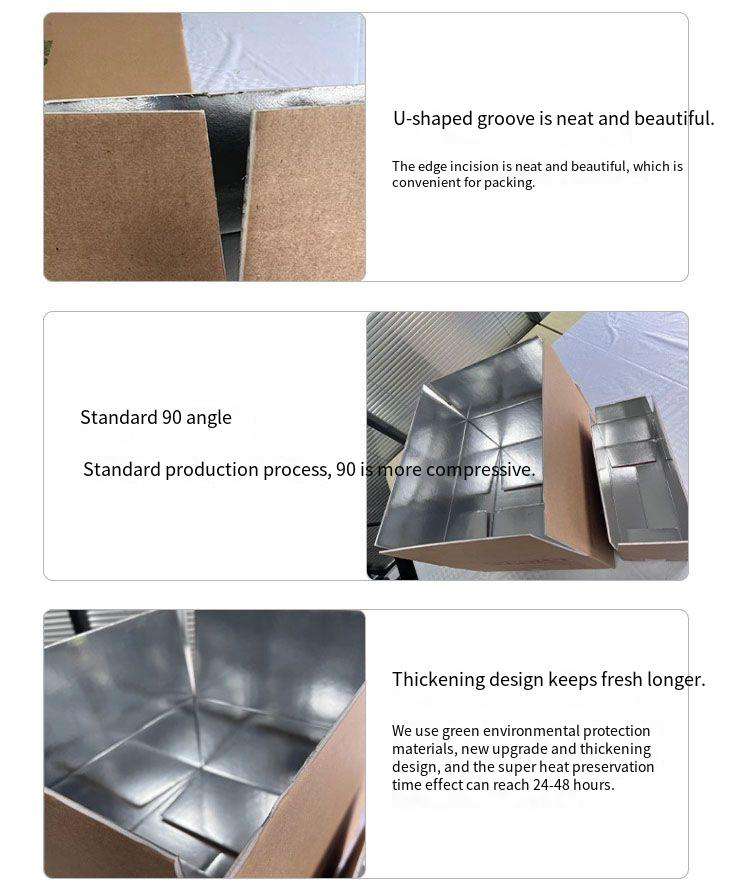 U-shaped groove is neat and beautiful.

The edge incision is neat and beautiful, which is convenient for packing.

Standard 90 angle

Standard production process, 90 is more compressive.

Thickening design keeps fresh longer.

We use green environmental protection materials, new upgrade and thickening design, and the super heat preservation time effect can reach 24-48 hours.