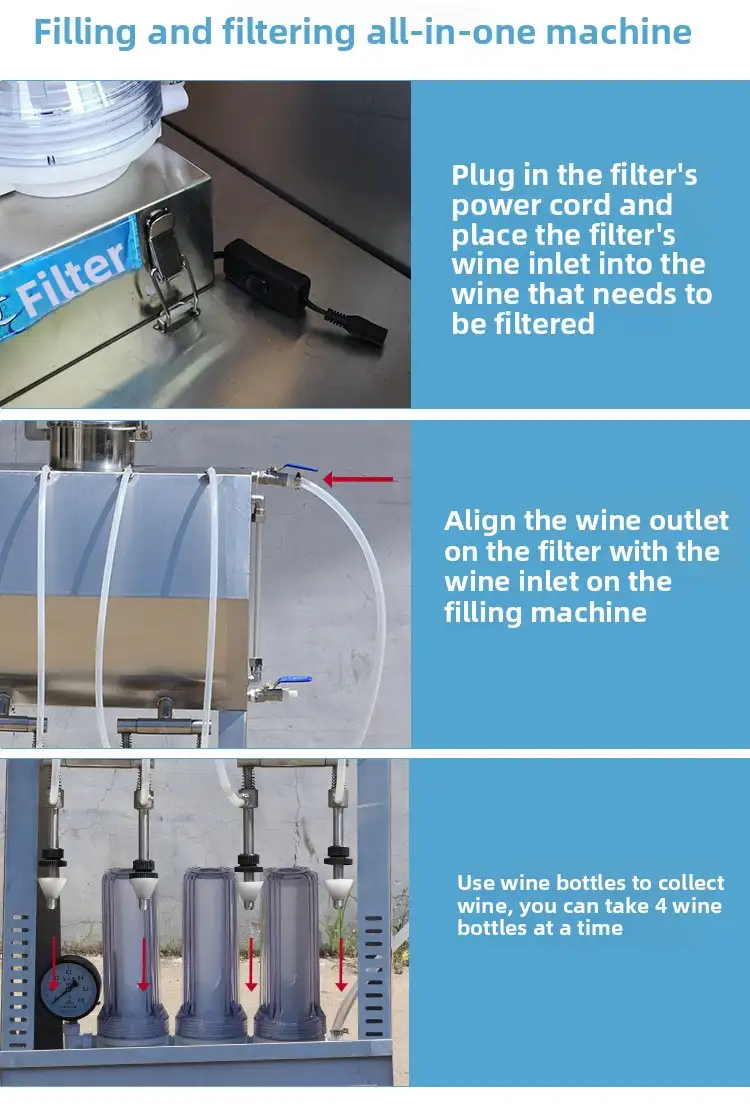 Filling and filtering all-in-one machine

Filter

Plug in the filter's power cord and place the filter's wine inlet into the wine that needs to be filtered

Align the wine outlet on the filter with the wine inlet on the filling machine

Use wine bottles to collect wine, you can take 4 wine bottles at a time