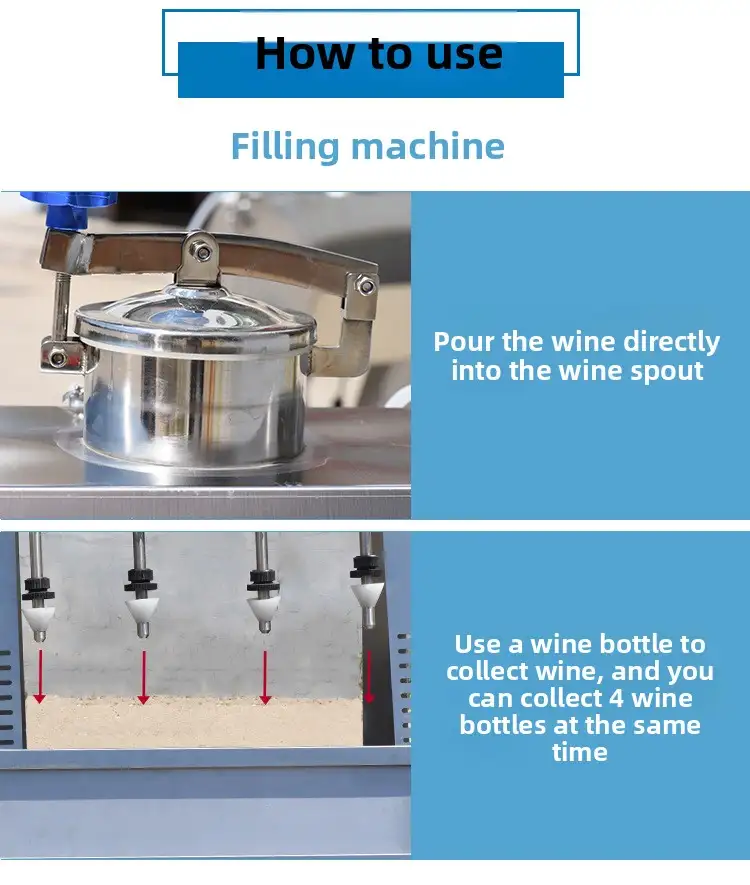 How to use

Filling machine

Pour the wine directly into the wine spout

Use a wine bottle to collect wine, and you can collect 4 wine bottles at the same time