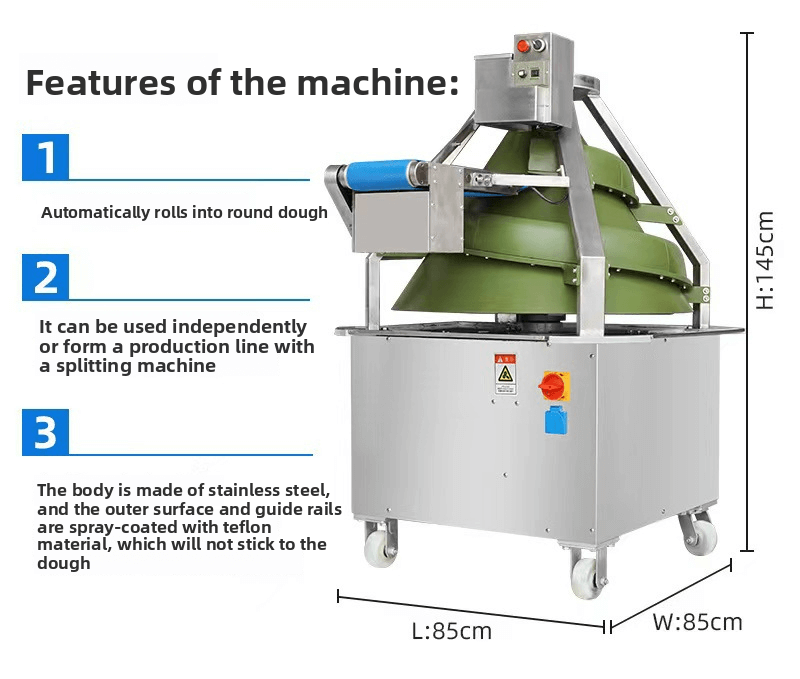 Features of the machine:

1

Automatically rolls into round dough

2

It can be used independently or form a production line with a splitting machine

3

The body is made of stainless steel, and the outer surface and guide rails are spray-coated with teflon material, which will not stick to the dough

H:145cm

L:85cm

W:85cm